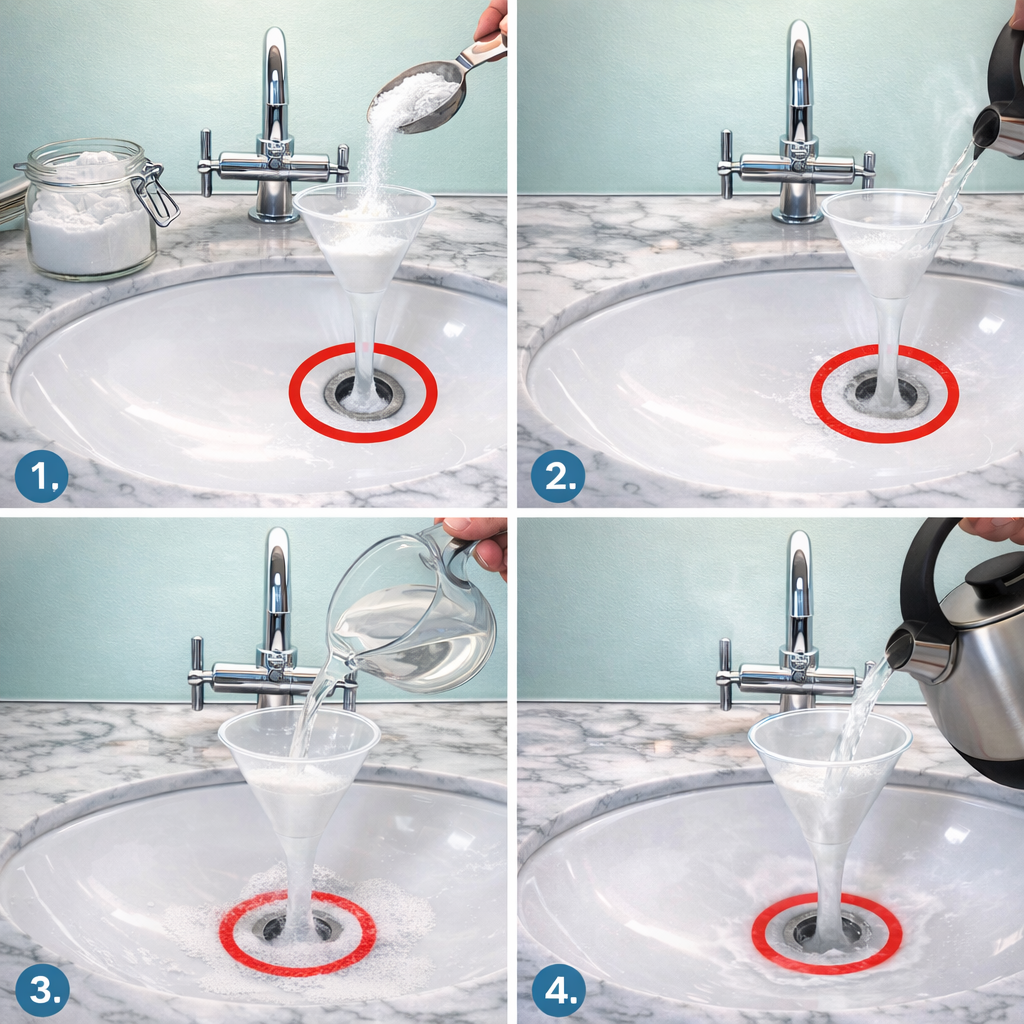 1.

2.

3.

4.