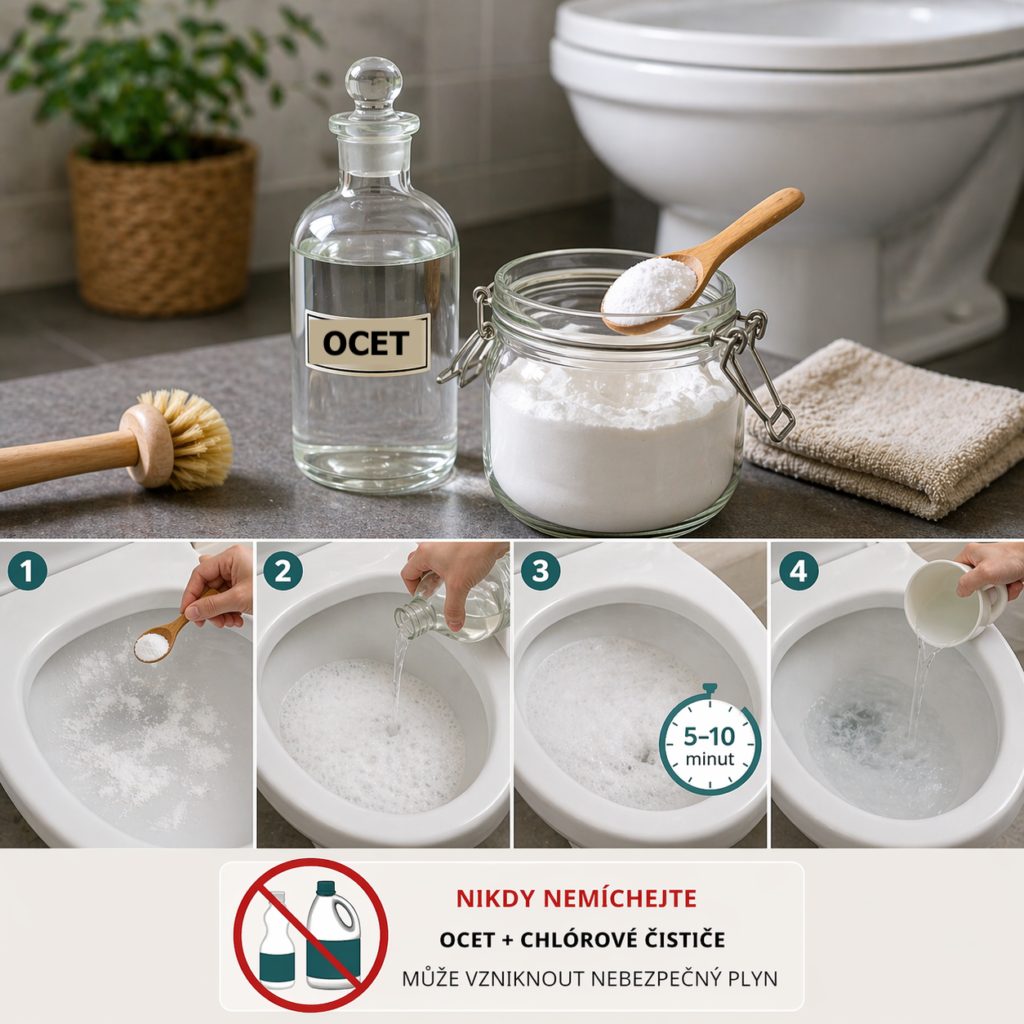 OCET

1

2

3

5–10
minut

4

NIKDY NEMÍCHEJTE
OCET + CHLÓROVÉ ČISTIČE
MŮŽE VZNIKNOUT NEBEZPEČNÝ PLYN