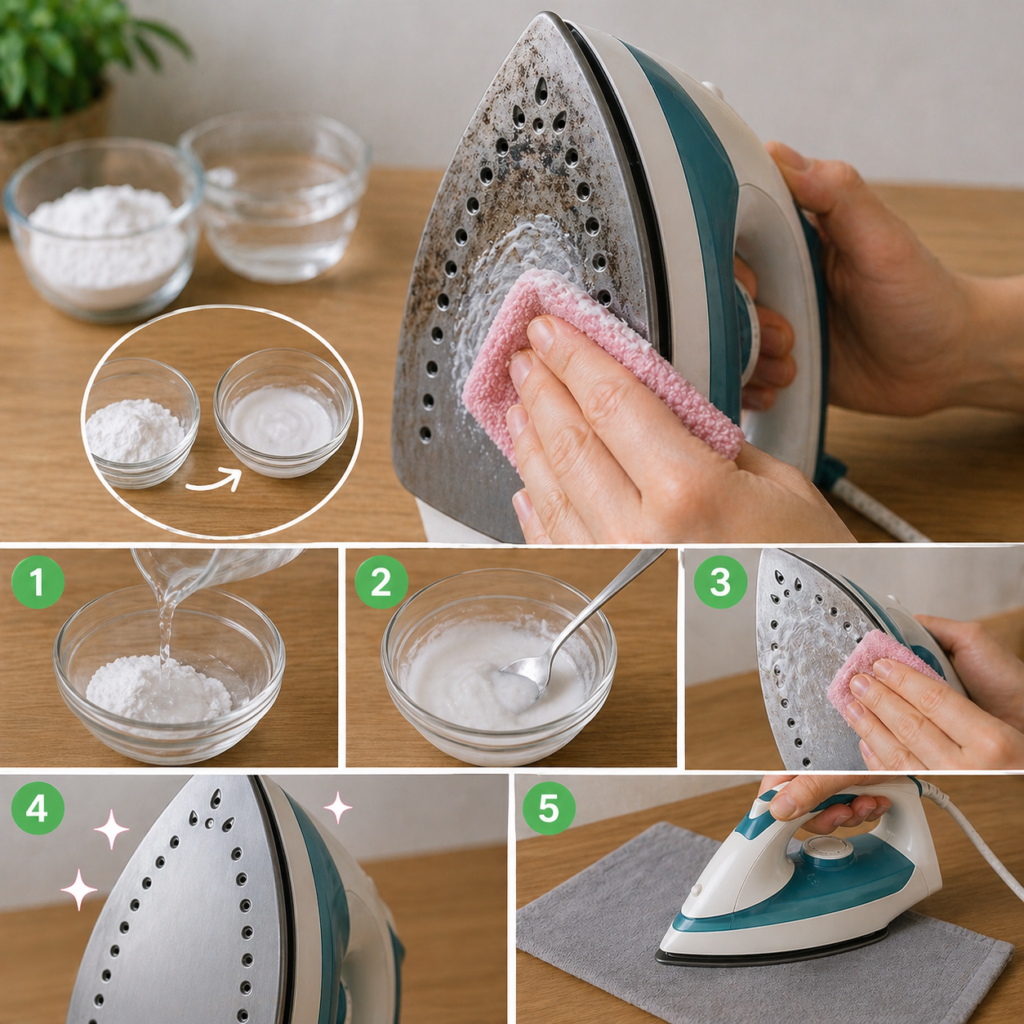 1
2
3
4
5