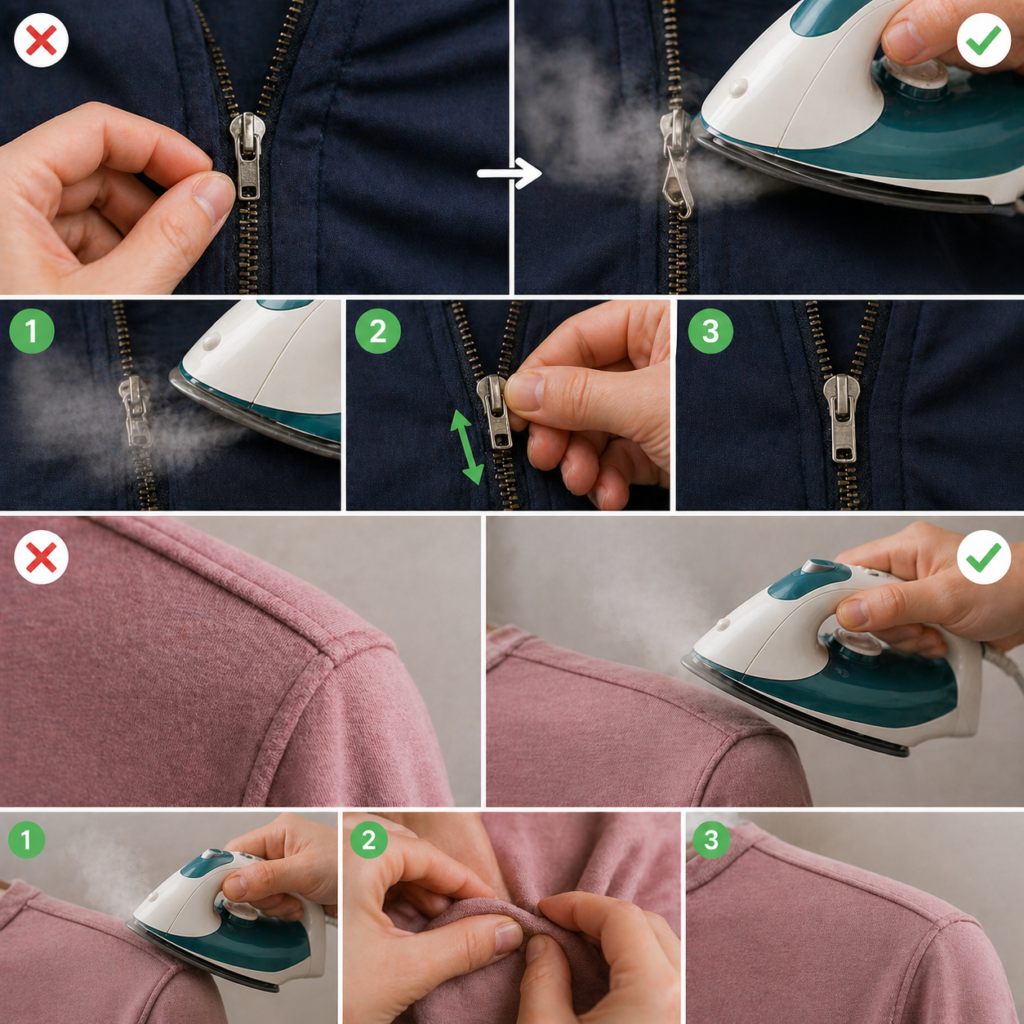 1
2
3
1
2
3