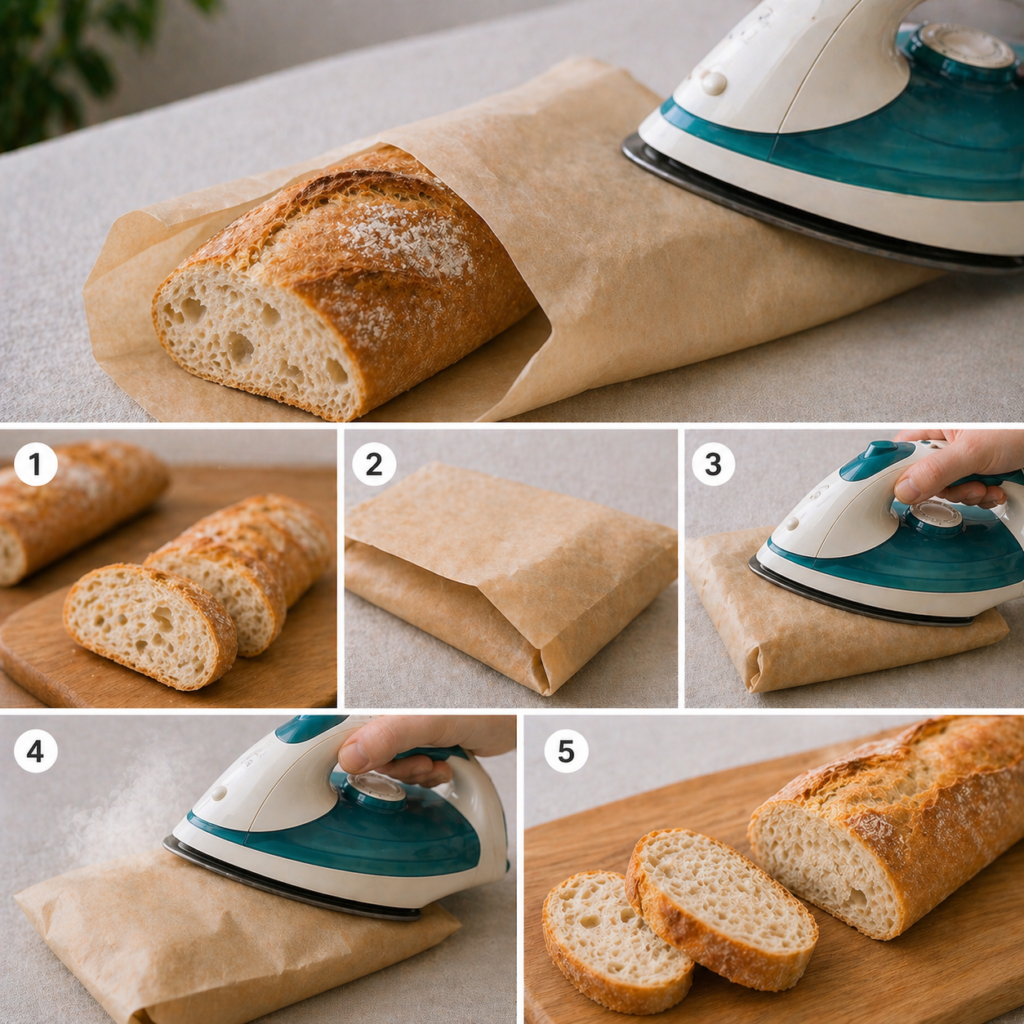 1
2
3
4
5